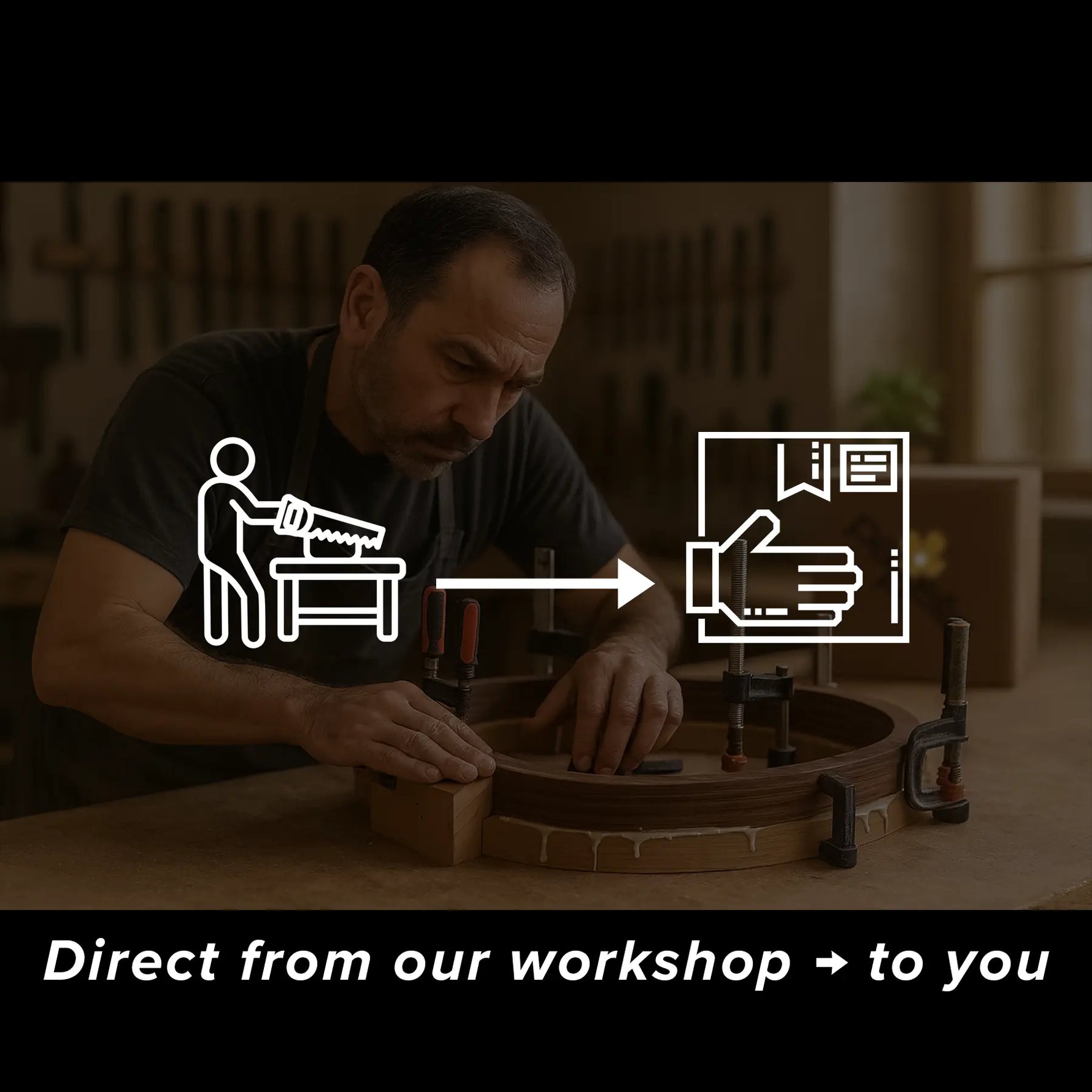 Direct from our workshop → to you